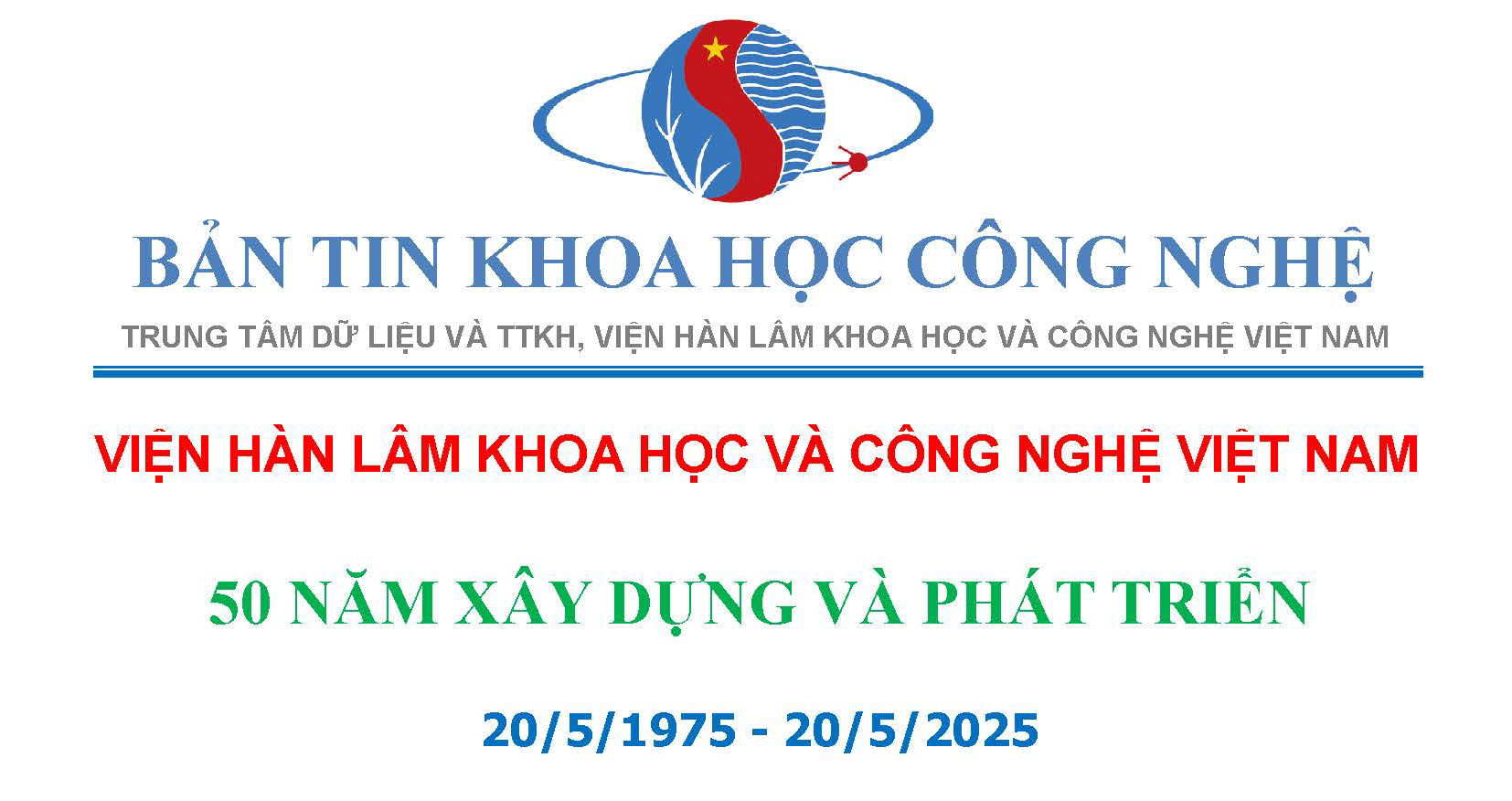 BẢN TIN KHOA HỌC CÔNG NGHỆ

TRUNG TÂM DỮ LIỆU VÀ TTKH, VIỆN HÀN LÂM KHOA HỌC VÀ CÔNG NGHỆ VIỆT NAM

VIỆN HÀN LÂM KHOA HỌC VÀ CÔNG NGHỆ VIỆT NAM

50 NĂM XÂY DỰNG VÀ PHÁT TRIỂN

20/5/1975 - 20/5/2025